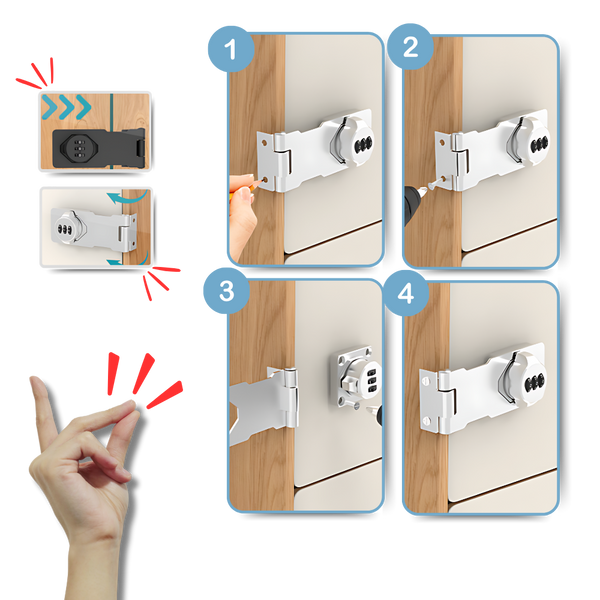 1
2
3
4