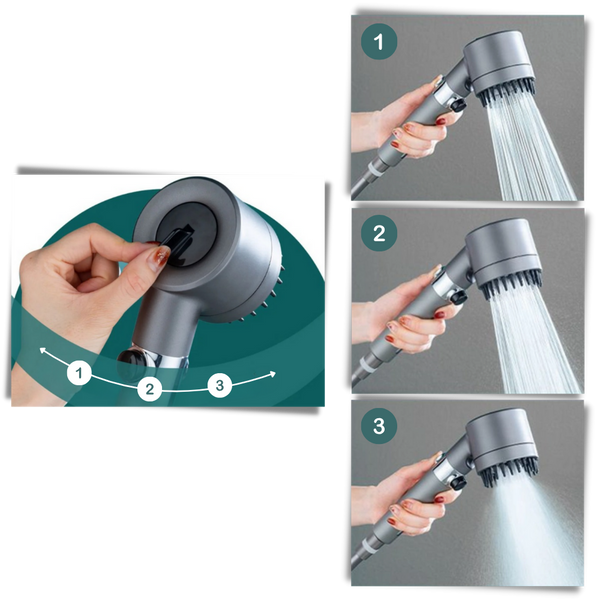 1
2
3
1
2
3