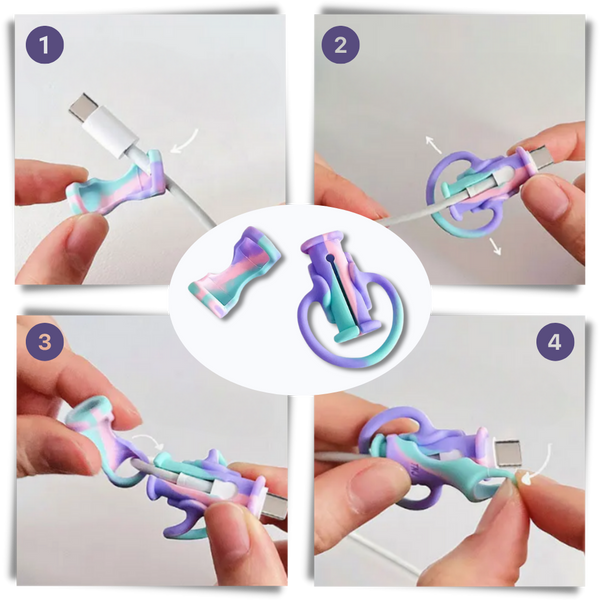 1

2

3

4