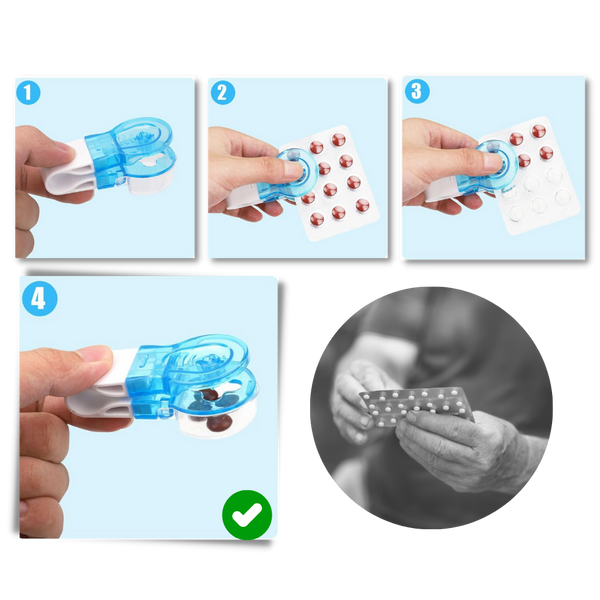 1

2

3

4