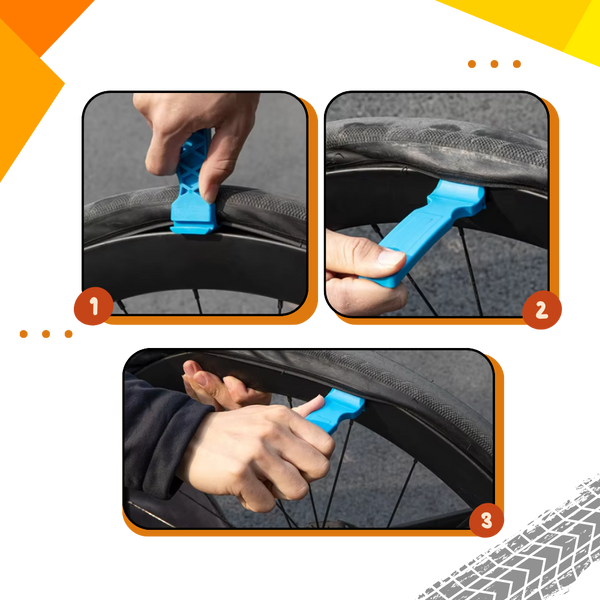 1

2

3