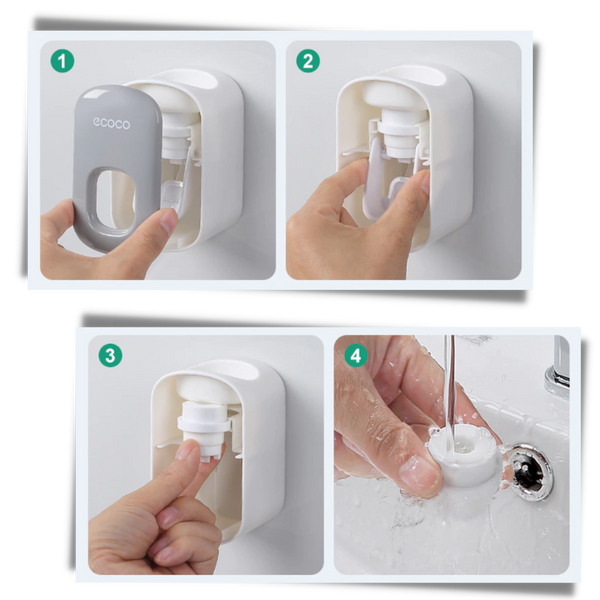 1

ecoco

2

3

4